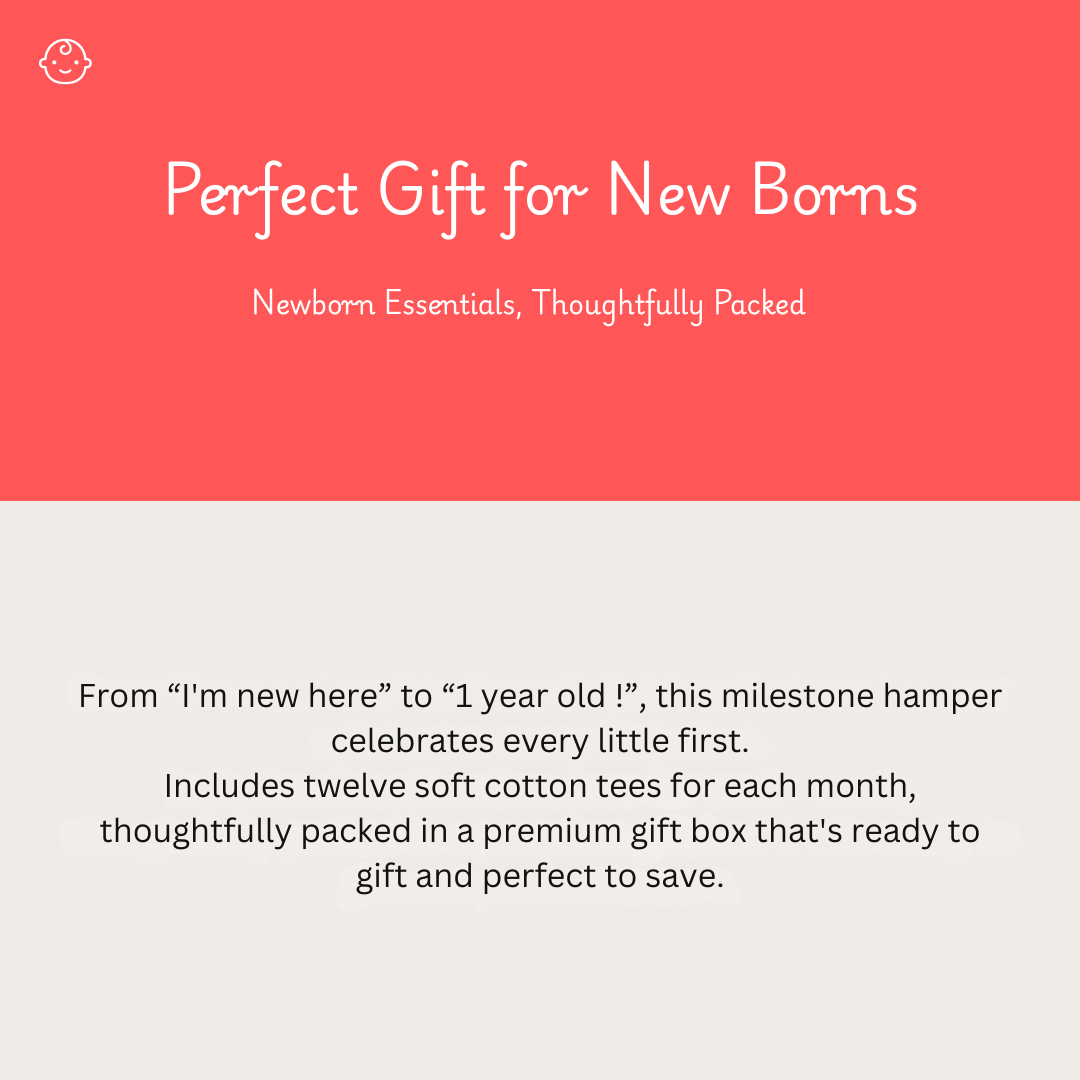 Perfect Gift for New Borns

Newborn Essentials, Thoughtfully Packed

From "I'm new here" to "1 year old !", this milestone hamper celebrates every little first.
Includes twelve soft cotton tees for each month, thoughtfully packed in a premium gift box that's ready to gift and perfect to save.